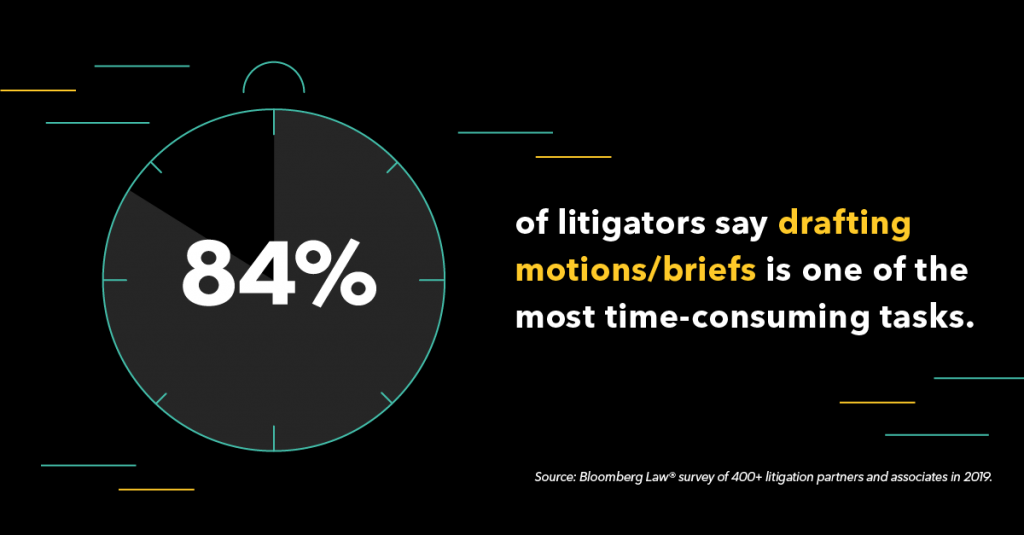 84%

of litigators say drafting motions/briefs is one of the most time-consuming tasks.

Source: Bloomberg Law® survey of 400+ litigation partners and associates in 2019.