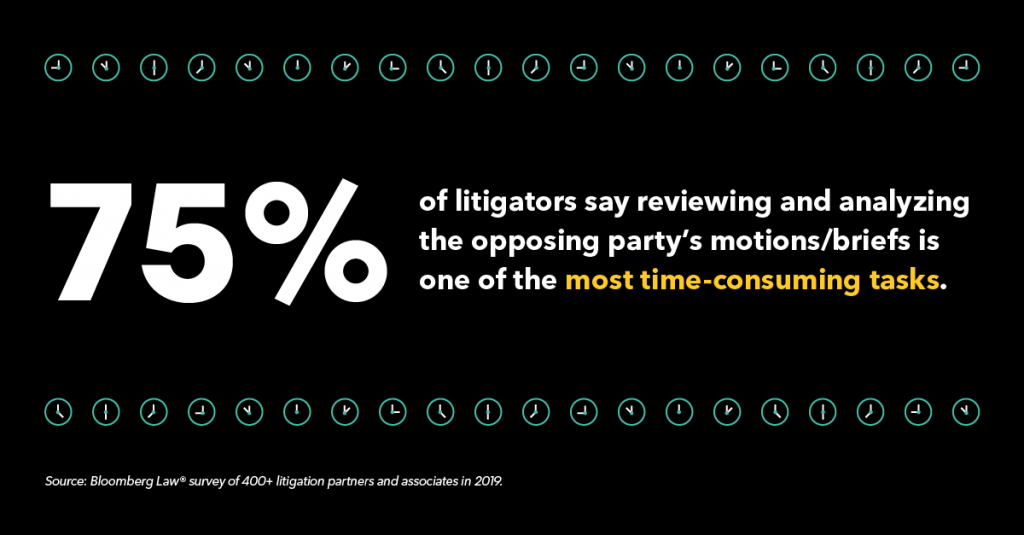 75%

of litigators say reviewing and analyzing the opposing party's motions/briefs is one of the most time-consuming tasks.

Source: Bloomberg Law® survey of 400+ litigation partners and associates in 2019.