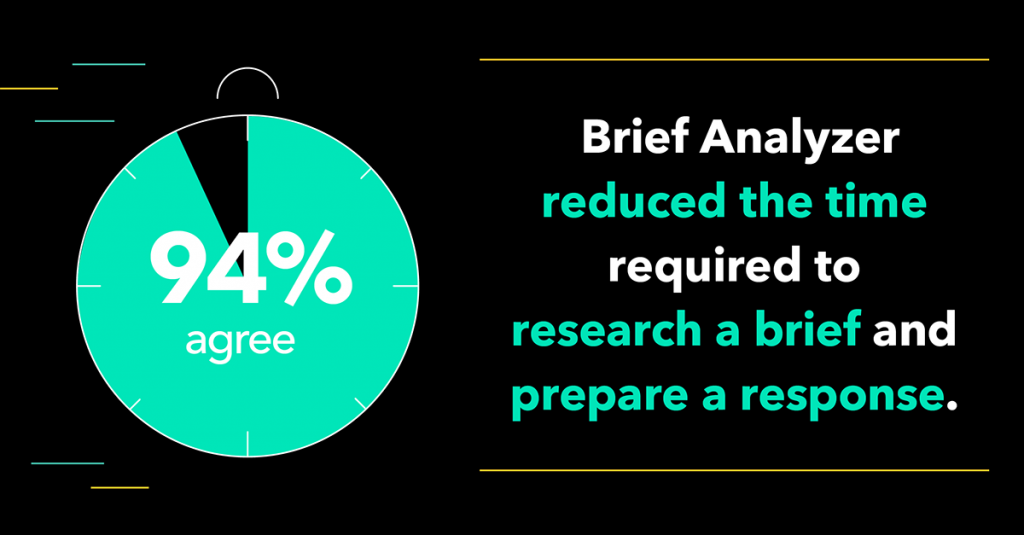 94%
agree

Brief Analyzer reduced the time required to research a brief and prepare a response.