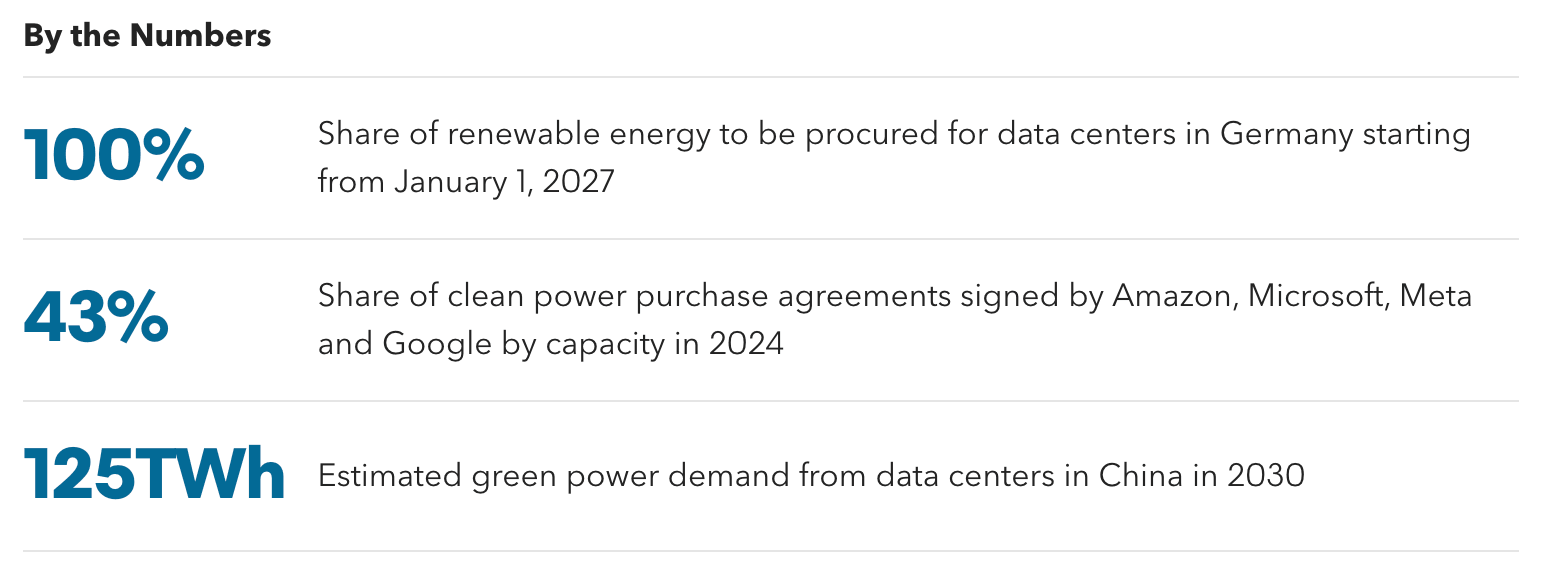 By the Numbers

100%
Share of renewable energy to be procured for data centers in Germany starting from January 1, 2027

43%
Share of clean power purchase agreements signed by Amazon, Microsoft, Meta and Google by capacity in 2024

125TWh
Estimated green power demand from data centers in China in 2030